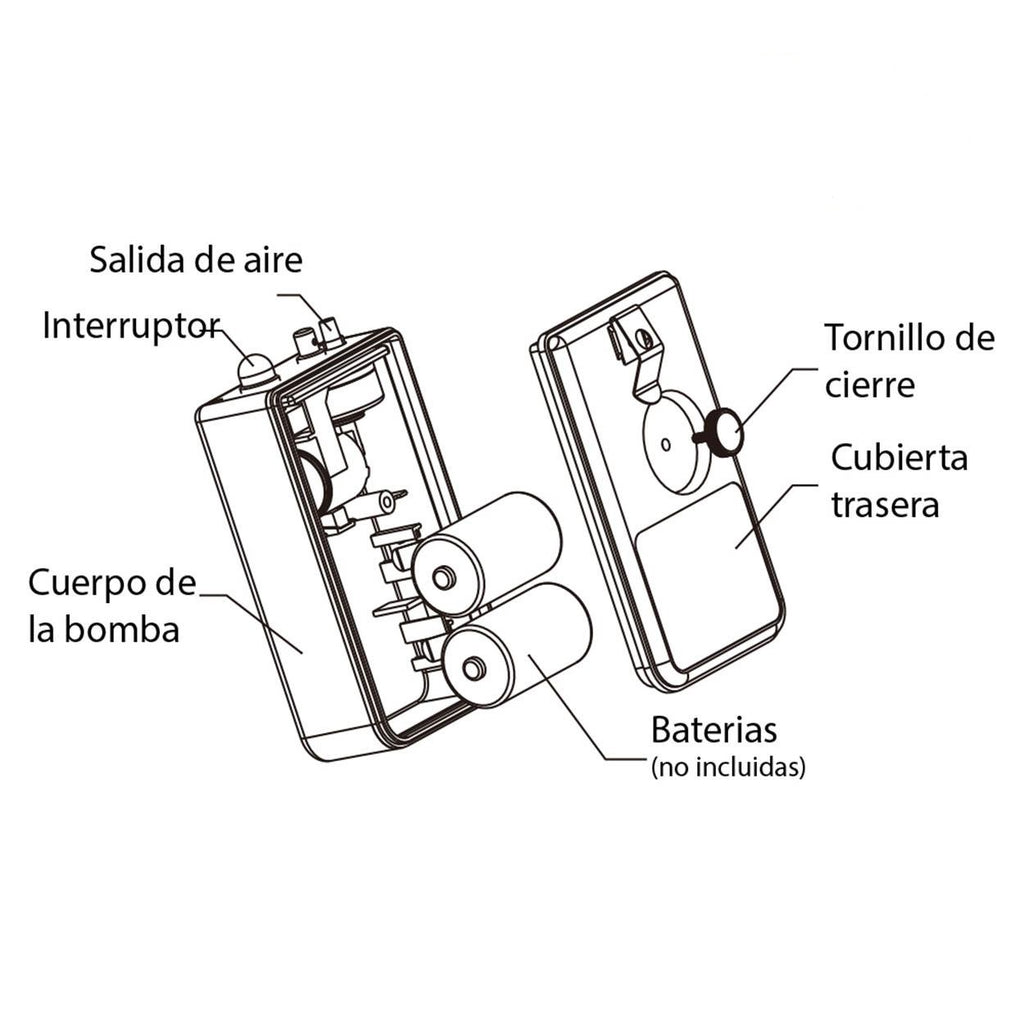 Salida de aire
Interruptor
Tornillo de cierre
Cubierta trasera
Cuerpo de la bomba
Baterias
(no incluidas)